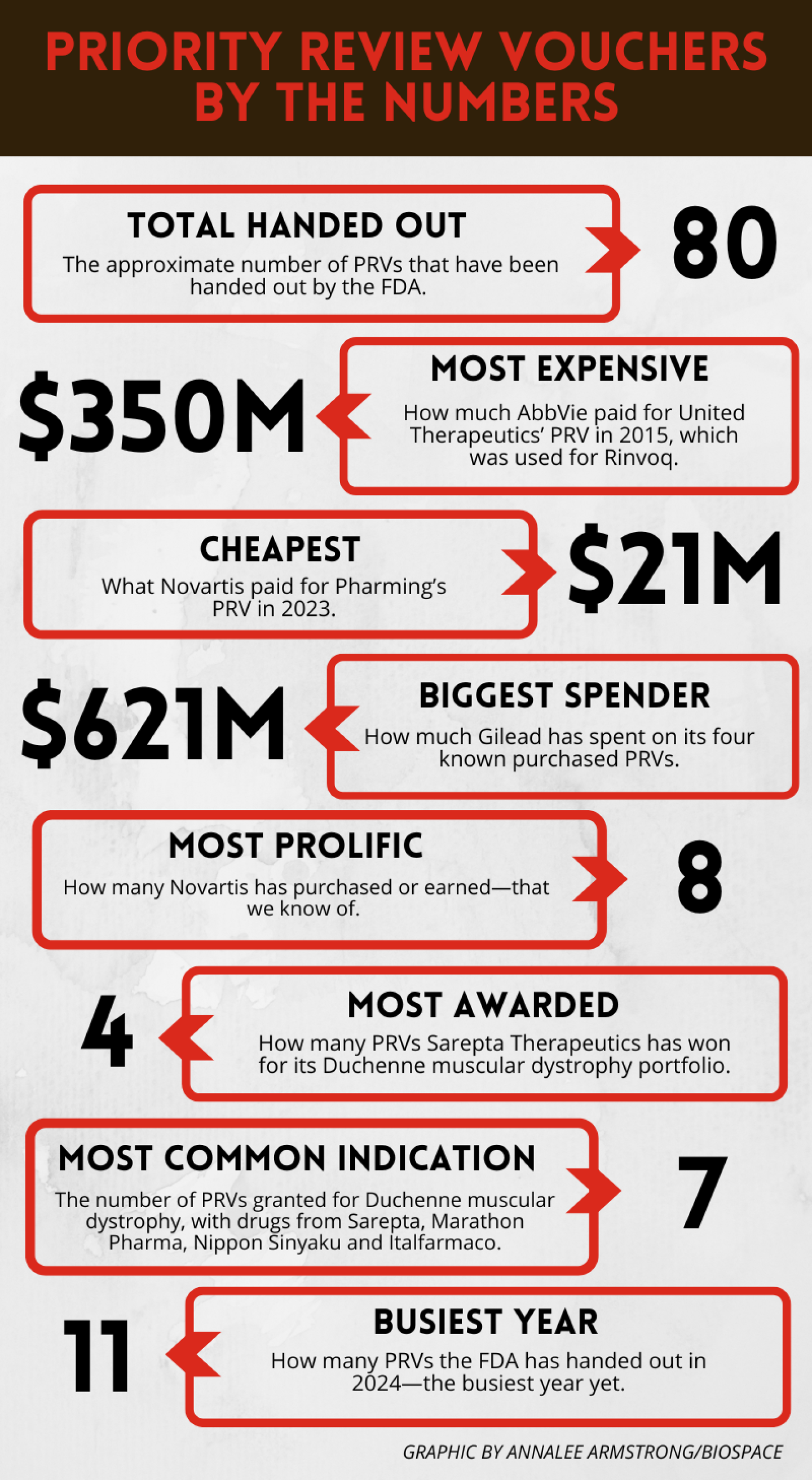 PRIORITY REVIEW VOUCHERS BY THE NUMBERS

TOTAL HANDED OUT
The approximate number of PRVs that have been handed out by the FDA.
80

$350M
MOST EXPENSIVE
How much AbbVie paid for United Therapeutics' PRV in 2015, which was used for Rinvoq.

CHEAPEST
What Novartis paid for Pharming's PRV in 2023.
$21M

$621M
BIGGEST SPENDER
How much Gilead has spent on its four known purchased PRVs.

MOST PROLIFIC
How many Novartis has purchased or earned—that we know of.
8

4
MOST AWARDED
How many PRVs Sarepta Therapeutics has won for its Duchenne muscular dystrophy portfolio.

MOST COMMON INDICATION
The number of PRVs granted for Duchenne muscular dystrophy, with drugs from Sarepta, Marathon Pharma, Nippon Sinyaku and Italfarmaco.
7

11
BUSIEST YEAR
How many PRVs the FDA has handed out in 2024—the busiest year yet.

GRAPHIC BY ANNALEE ARMSTRONG/BIOSPACE