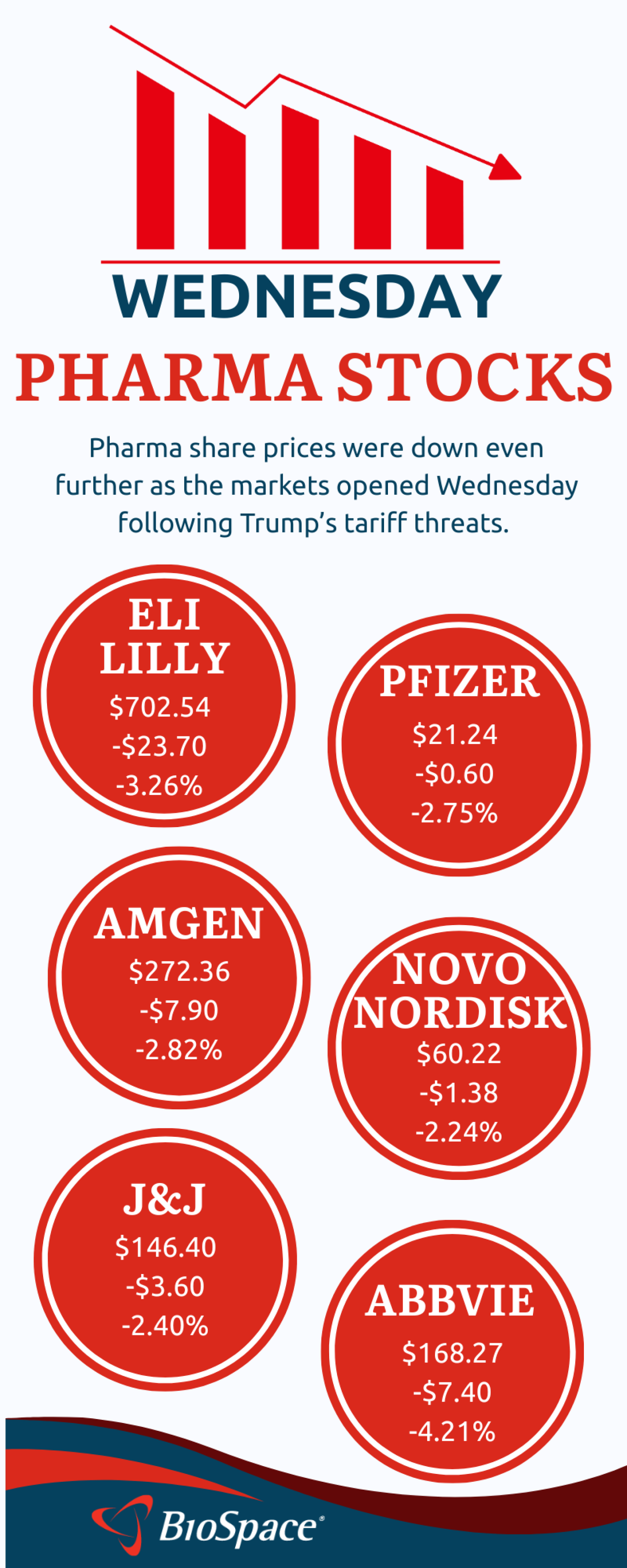 WEDNESDAY

PHARMA STOCKS

Pharma share prices were down even further as the markets opened Wednesday following Trump's tariff threats.

ELI LILLY
\$702.54
-\$23.70
-3.26%

PFIZER
\$21.24
-\$0.60
-2.75%

AMGEN
\$272.36
-\$7.90
-2.82%

NOVO NORDISK
\$60.22
-\$1.38
-2.24%

J&J
\$146.40
-\$3.60
-2.40%

ABBVIE
\$168.27
-\$7.40
-4.21%

BioSpace®